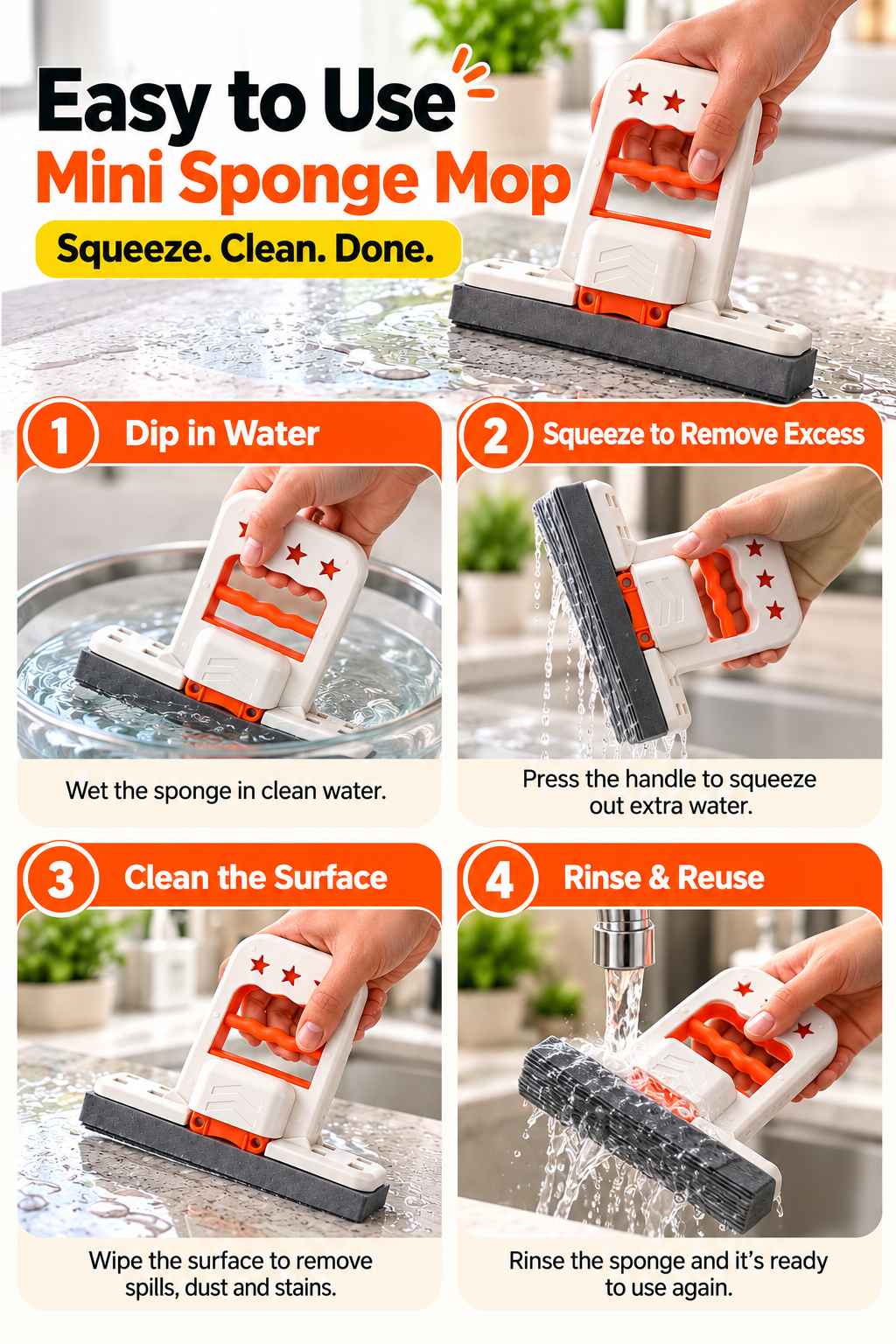 Easy to Use
Mini Sponge Mop
Squeeze. Clean. Done.

1 Dip in Water

Wet the sponge in clean water.

2 Squeeze to Remove Excess

Press the handle to squeeze out extra water.

3 Clean the Surface

Wipe the surface to remove spills, dust and stains.

4 Rinse & Reuse

Rinse the sponge and it's ready to use again.